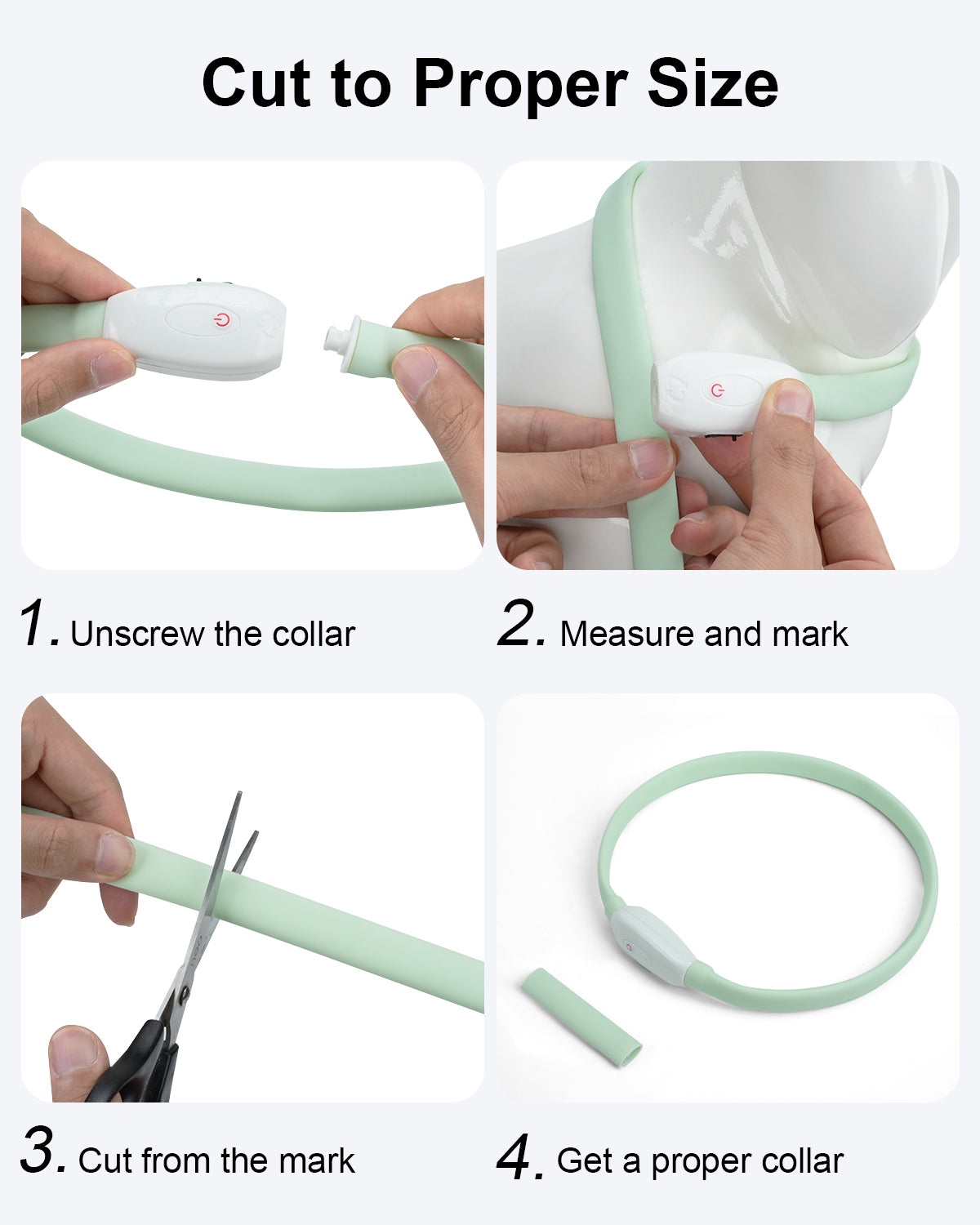 Cut to Proper Size

1. Unscrew the collar

2. Measure and mark

3. Cut from the mark

4. Get a proper collar