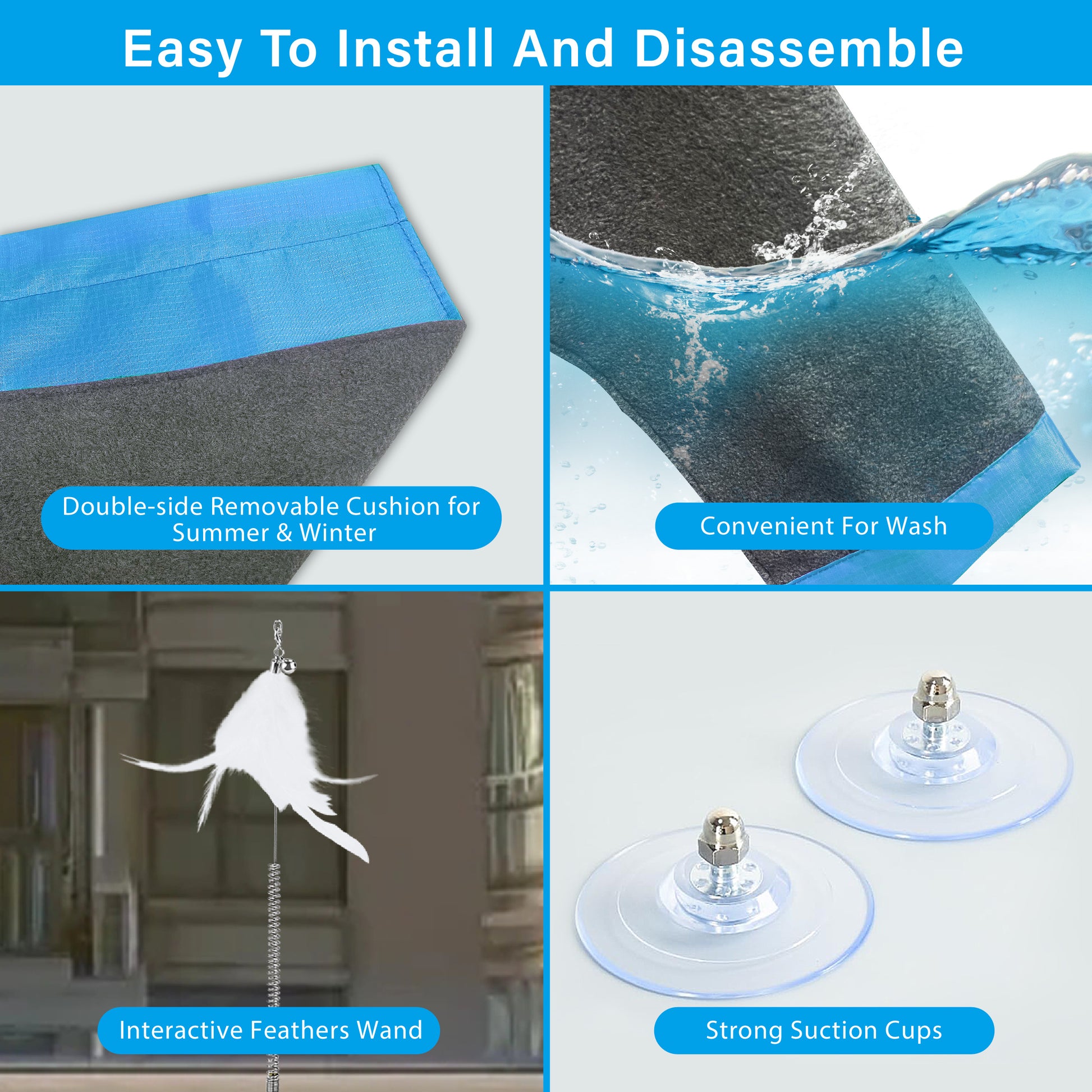 Easy To Install And Disassemble

Double-side Removable Cushion for Summer & Winter

Convenient For Wash

Interactive Feathers Wand

Strong Suction Cups