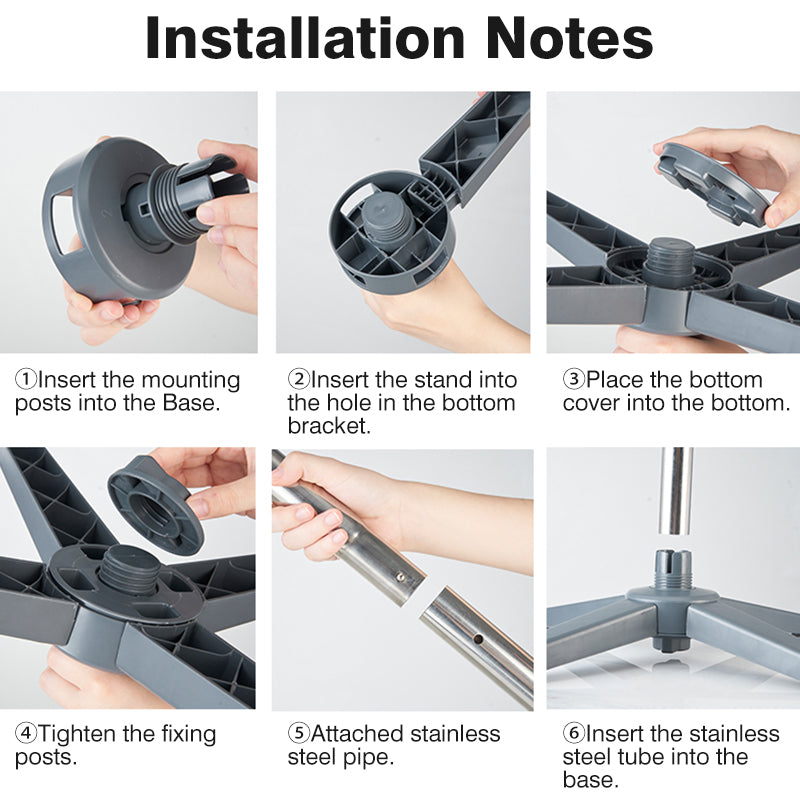 Installation Notes

①Insert the mounting posts into the Base.

②Insert the stand into the hole in the bottom bracket.

③Place the bottom cover into the bottom.

④Tighten the fixing posts.

⑤Attached stainless steel pipe.

⑥Insert the stainless steel tube into the base.